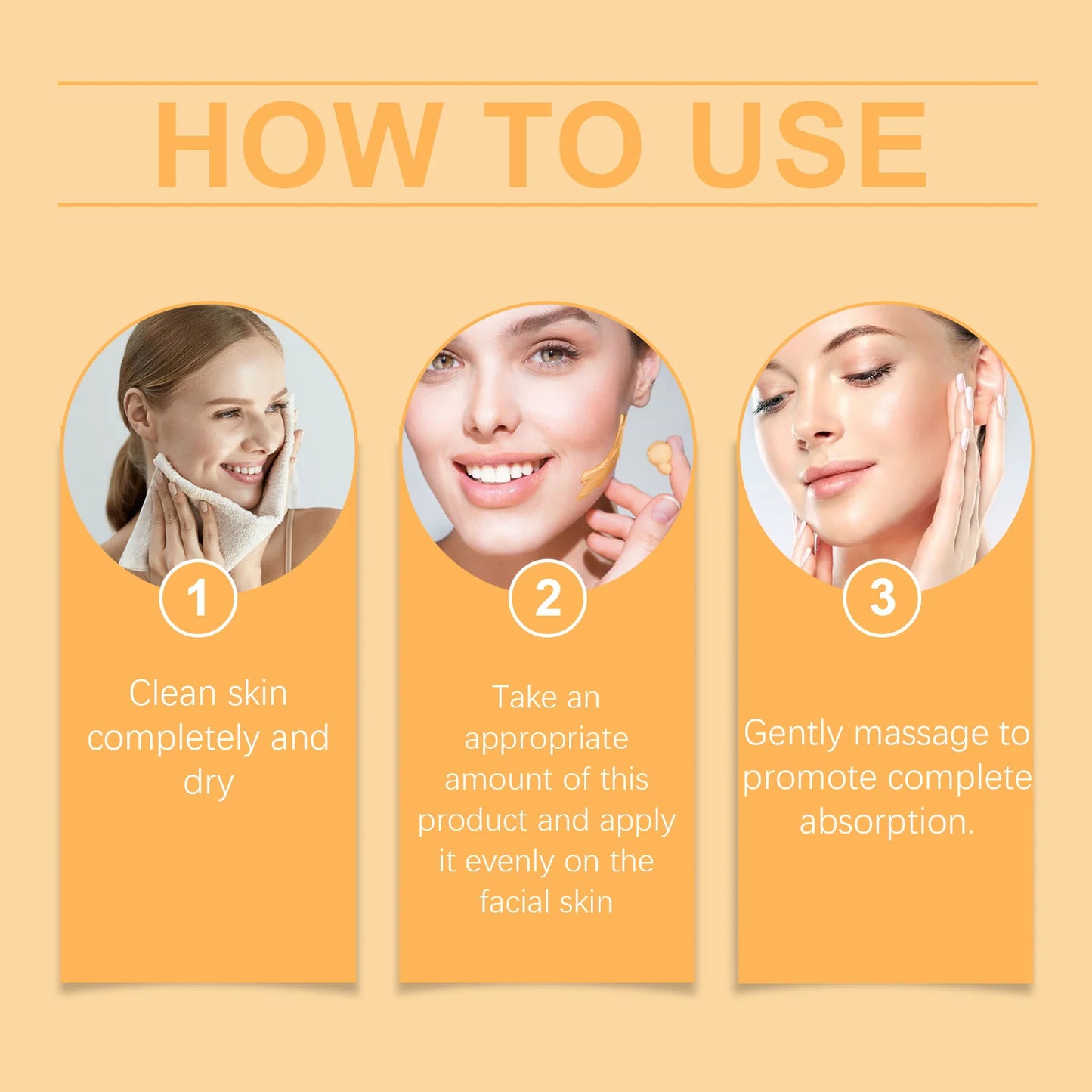 HOW TO USE

1

Clean skin completely and dry

2

Take an appropriate amount of this product and apply it evenly on the facial skin

3

Gently massage to promote complete absorption.