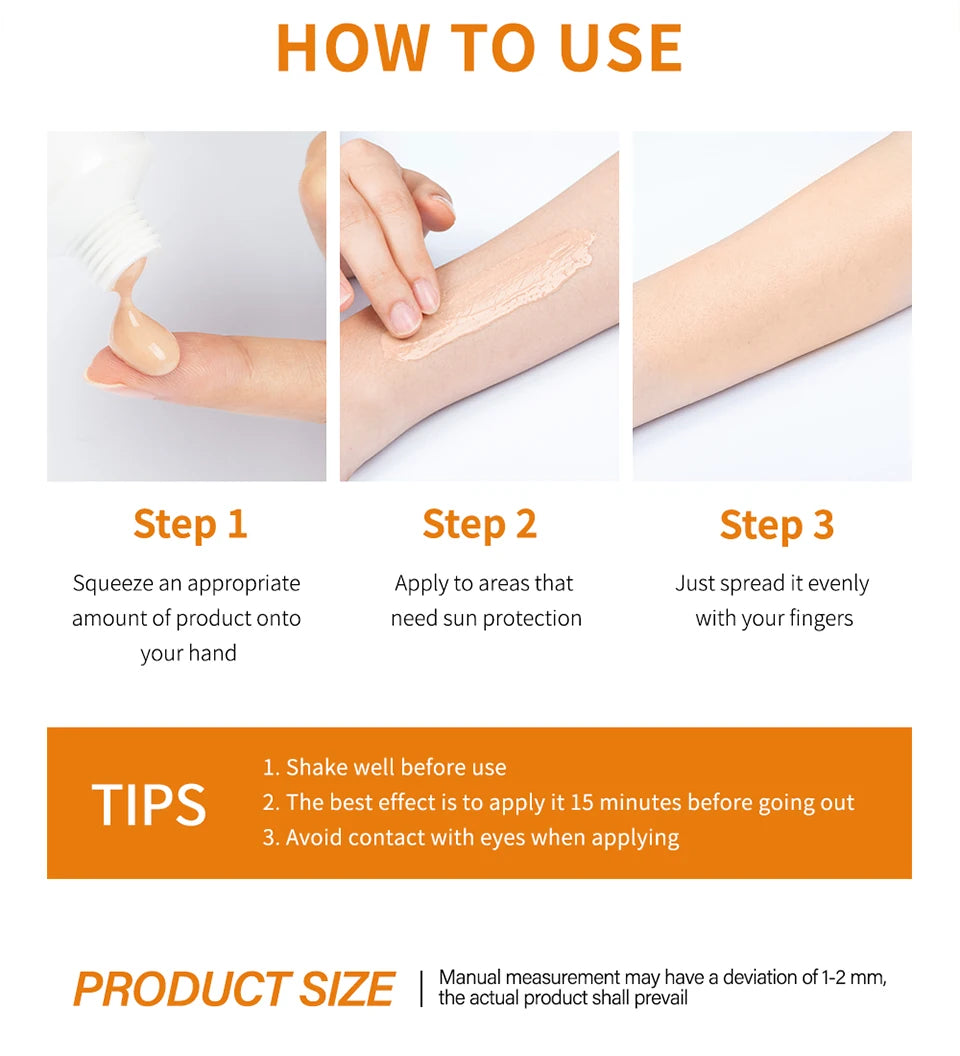 HOW TO USE

Step 1

Squeeze an appropriate amount of product onto your hand

Step 2

Apply to areas that need sun protection

Step 3

Just spread it evenly with your fingers

TIPS

1. Shake well before use
2. The best effect is to apply it 15 minutes before going out
3. Avoid contact with eyes when applying

PRODUCT SIZE

Manual measurement may have a deviation of 1-2 mm, the actual product shall prevail