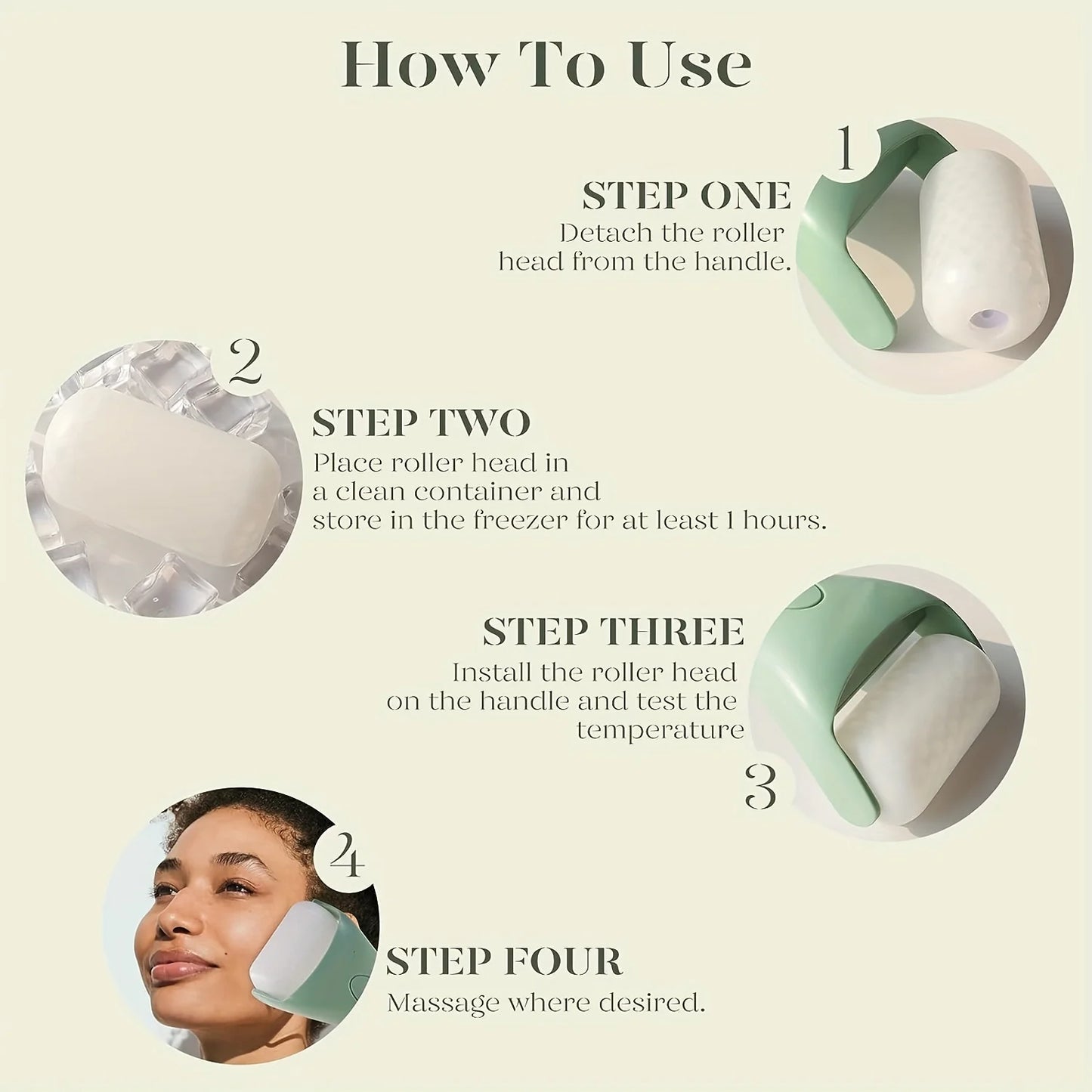 How To Use

1

STEP ONE

Detach the roller head from the handle.

2

STEP TWO

Place roller head in a clean container and store in the freezer for at least 1 hours.

STEP THREE

Install the roller head on the handle and test the temperature

3

4

STEP FOUR

Massage where desired.